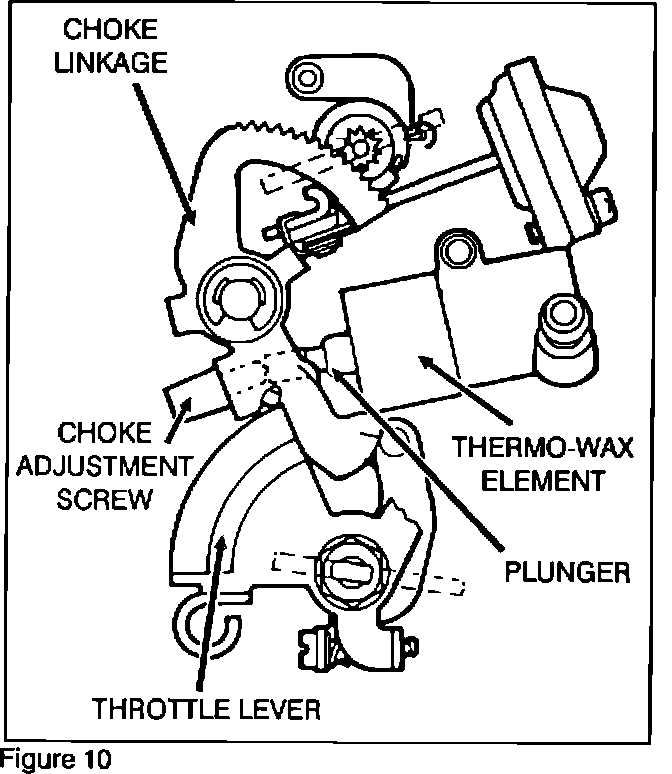 CHOKE LINKAGE

CHOKE ADJUSTMENT SCREW

THERMO-WAX ELEMENT

PLUNGER

THROTTLE LEVER

Figure 10