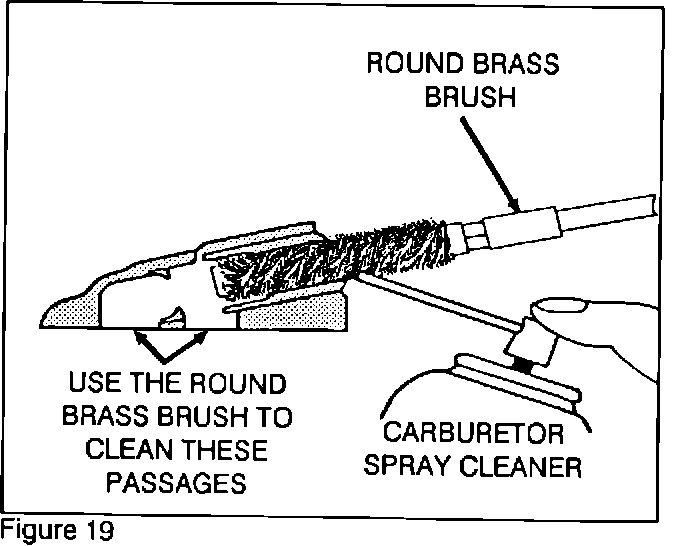 ROUND BRASS BRUSH

USE THE ROUND BRASS BRUSH TO CLEAN THESE PASSAGES

CARBURETOR SPRAY CLEANER

Figure 19