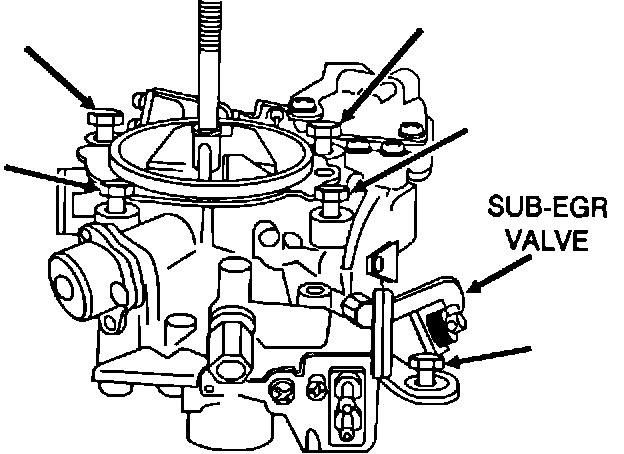 SUB-EGR VALVE