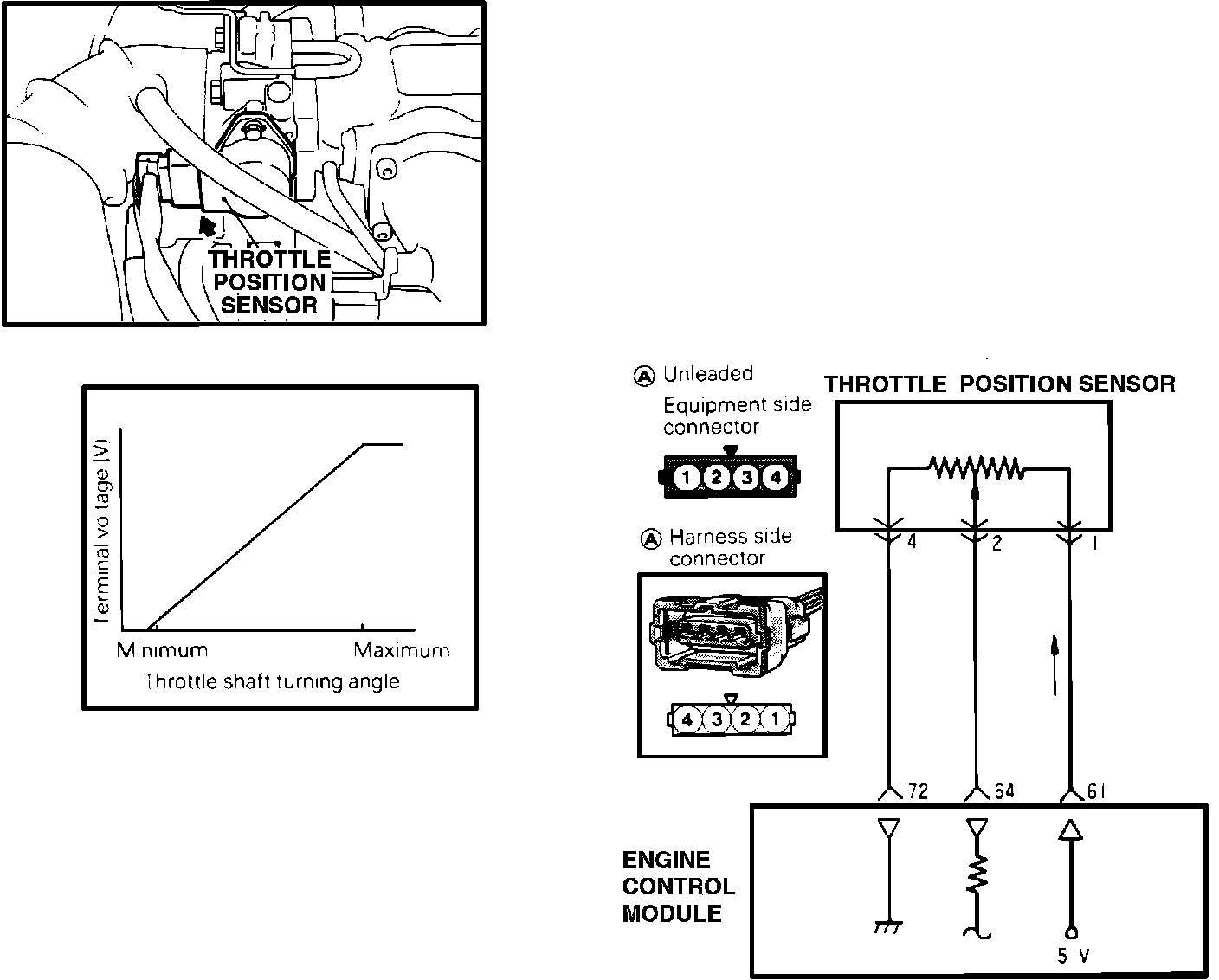 THROTTLE POSITION SENSOR

Terminal voltage (V)

Minimum

Maximum

Throttle shaft turning angle

A Unleaded

Equipment side connector

1 2 3 4

A Harness side connector

4 3 2 1

THROTTLE POSITION SENSOR

4

2

1

72

64

61

ENGINE CONTROL MODULE

5 V