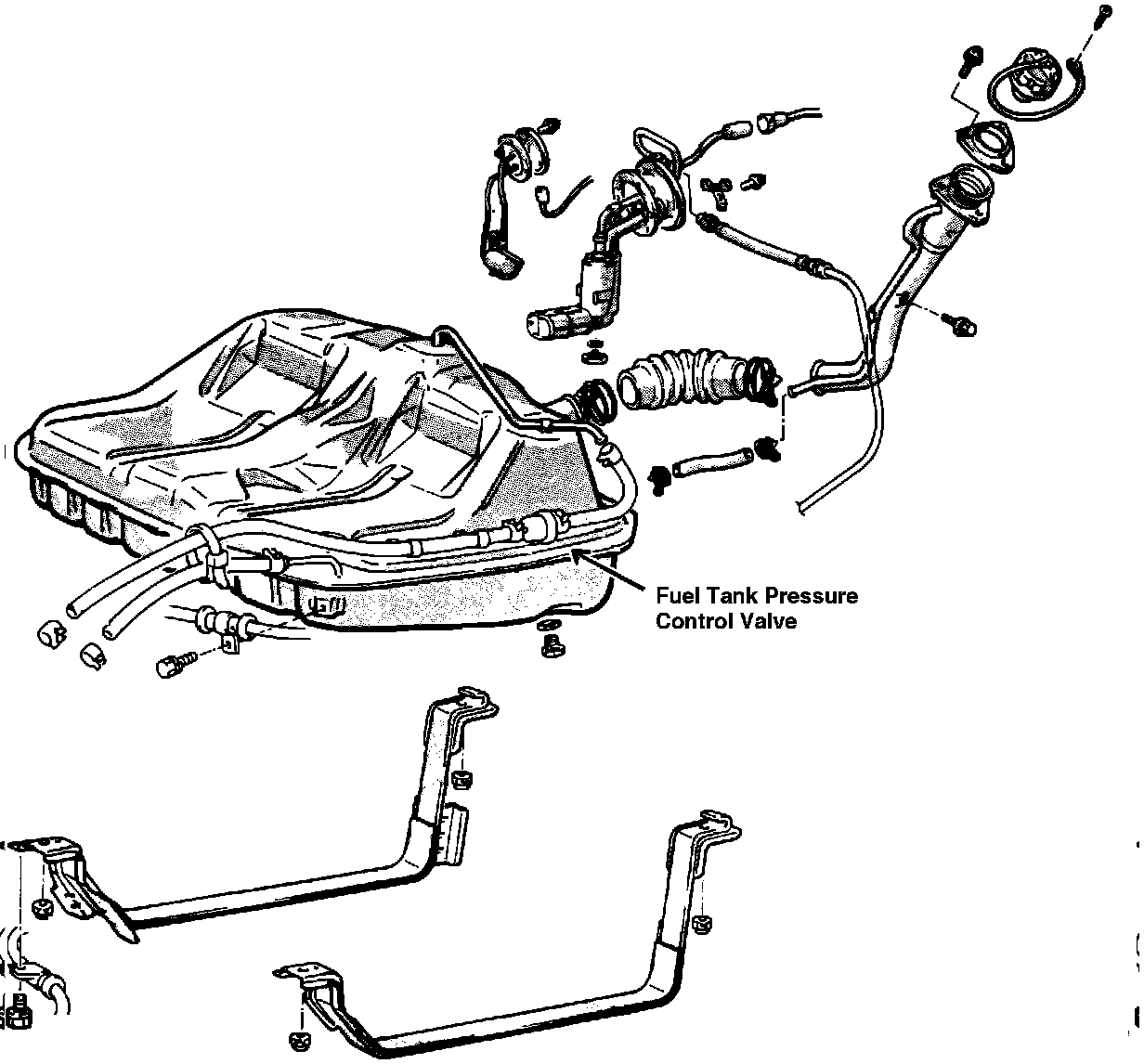 Fuel Tank Pressure Control Valve