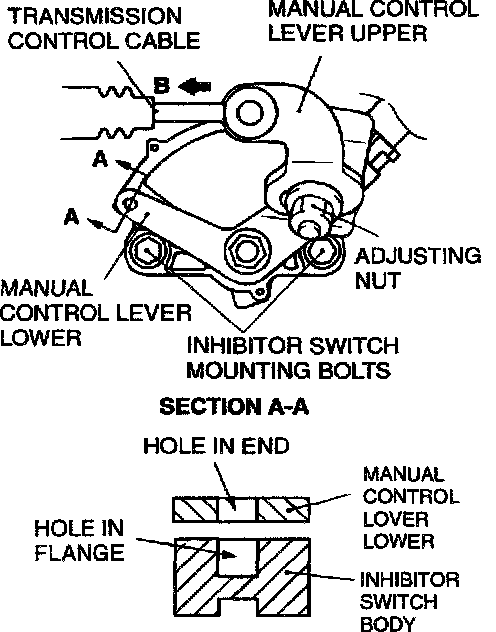 TRANSMISSION CONTROL CABLE

MANUAL CONTROL LEVER UPPER

B

A

A

ADJUSTING NUT

MANUAL CONTROL LEVER LOWER

INHIBITOR SWITCH MOUNTING BOLTS

SECTION A-A

HOLE IN END

MANUAL CONTROL LOVER LOWER

HOLE IN FLANGE

INHIBITOR SWITCH BODY