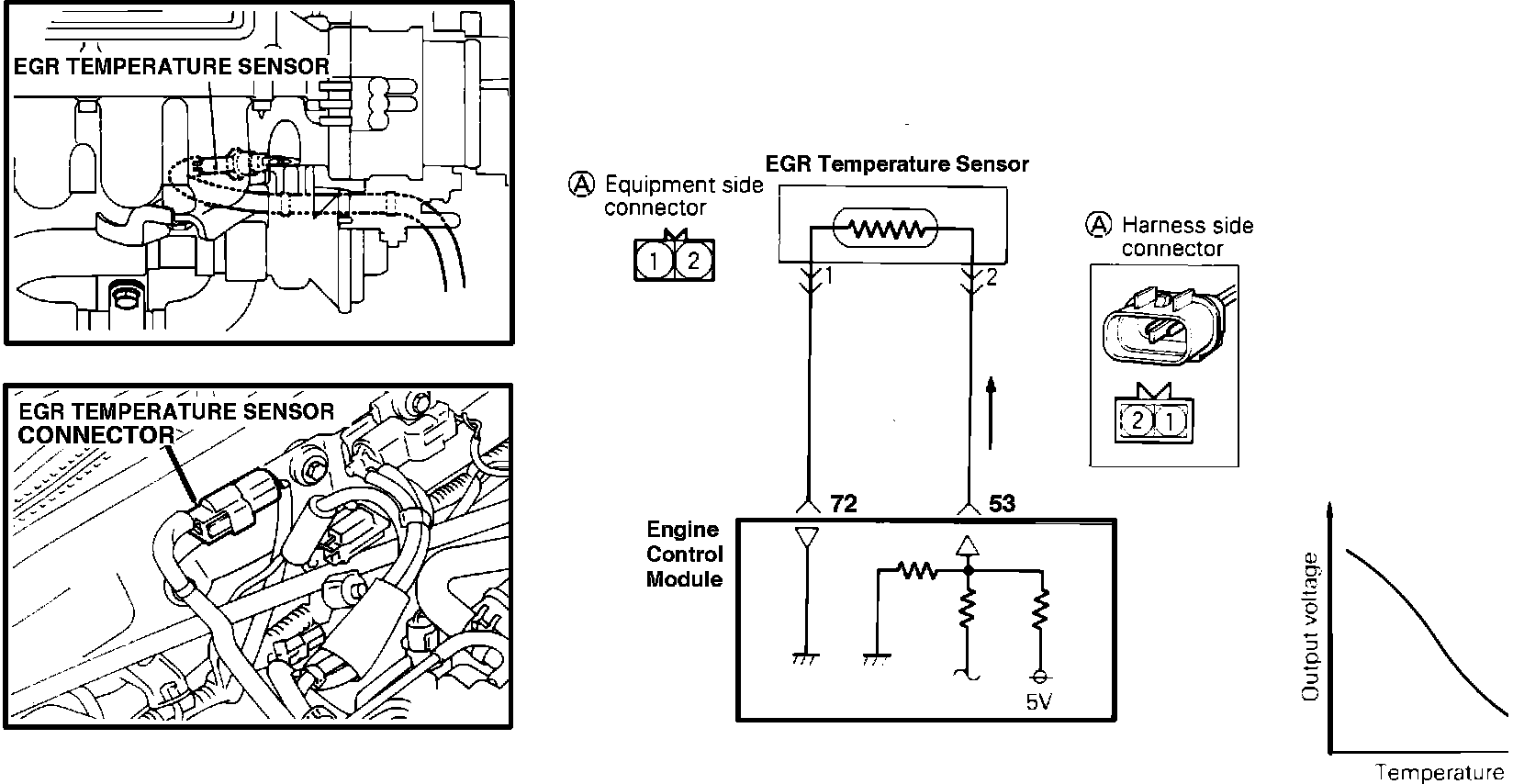 EGR TEMPERATURE SENSOR

EGR TEMPERATURE SENSOR CONNECTOR

Ⓐ Equipment side connector

1 2

EGR Temperature Sensor

1

2

Ⓐ Harness side connector

2 1

72

53

Engine Control Module

5V

Output voltage

Temperature