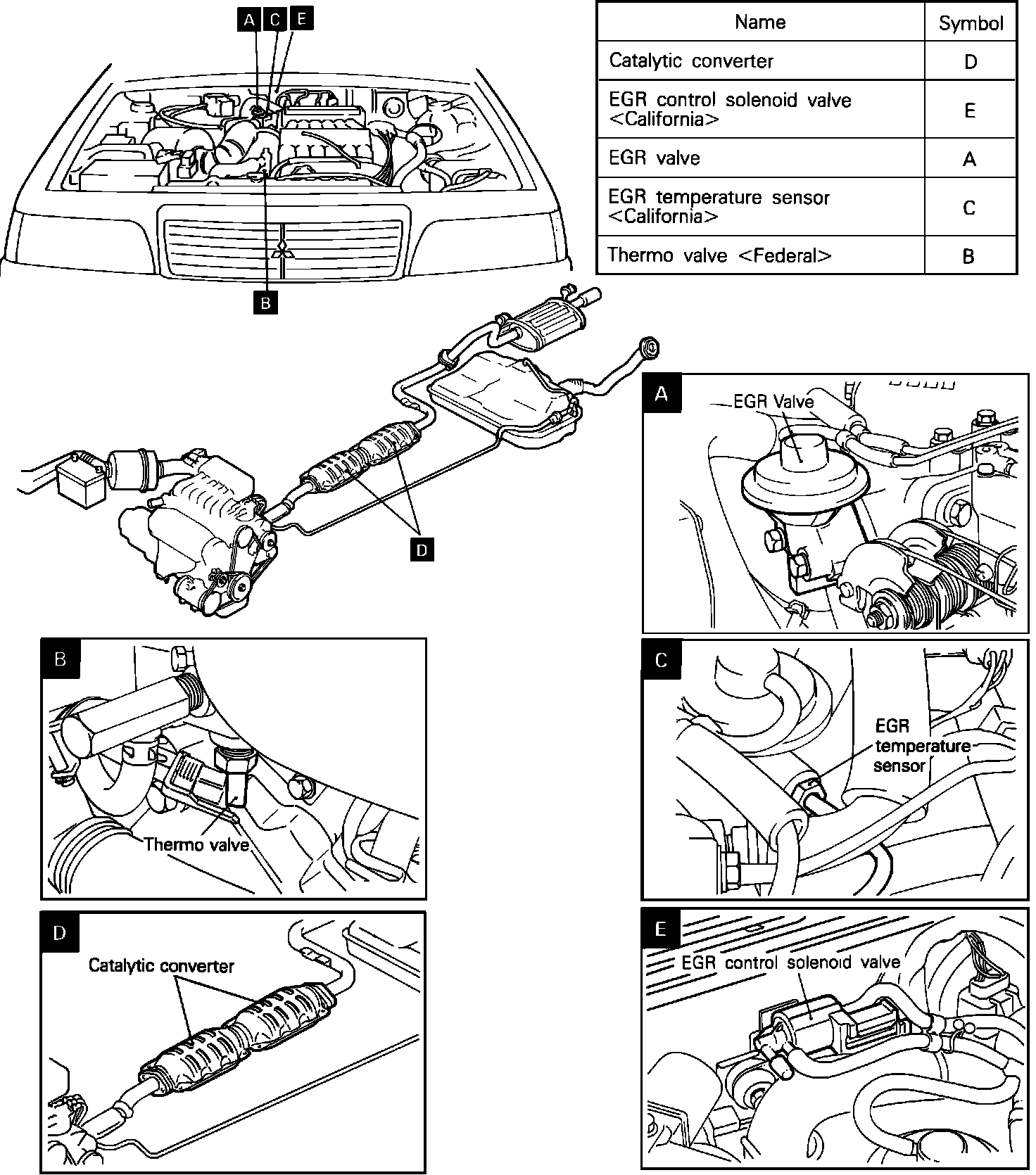 A C E

| Name | Symbol |
|---|---|
| Catalytic converter | D |
| EGR control solenoid valve <California> | E |
| EGR valve | A |
| EGR temperature sensor <California> | C |
| Thermo valve <Federal> | B |

B

D

A
EGR Valve

B
Thermo valve

C
EGR temperature sensor

D
Catalytic converter

E
EGR control solenoid valve