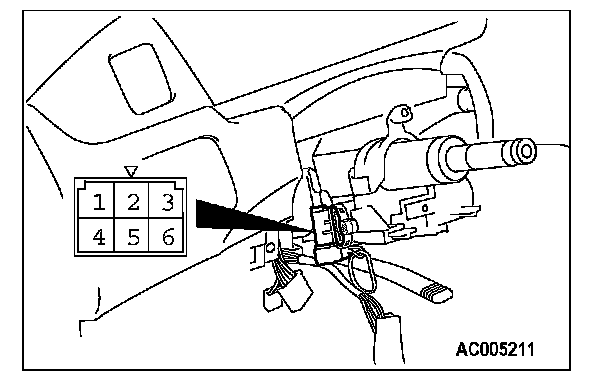 1 2 3
4 5 6

AC005211