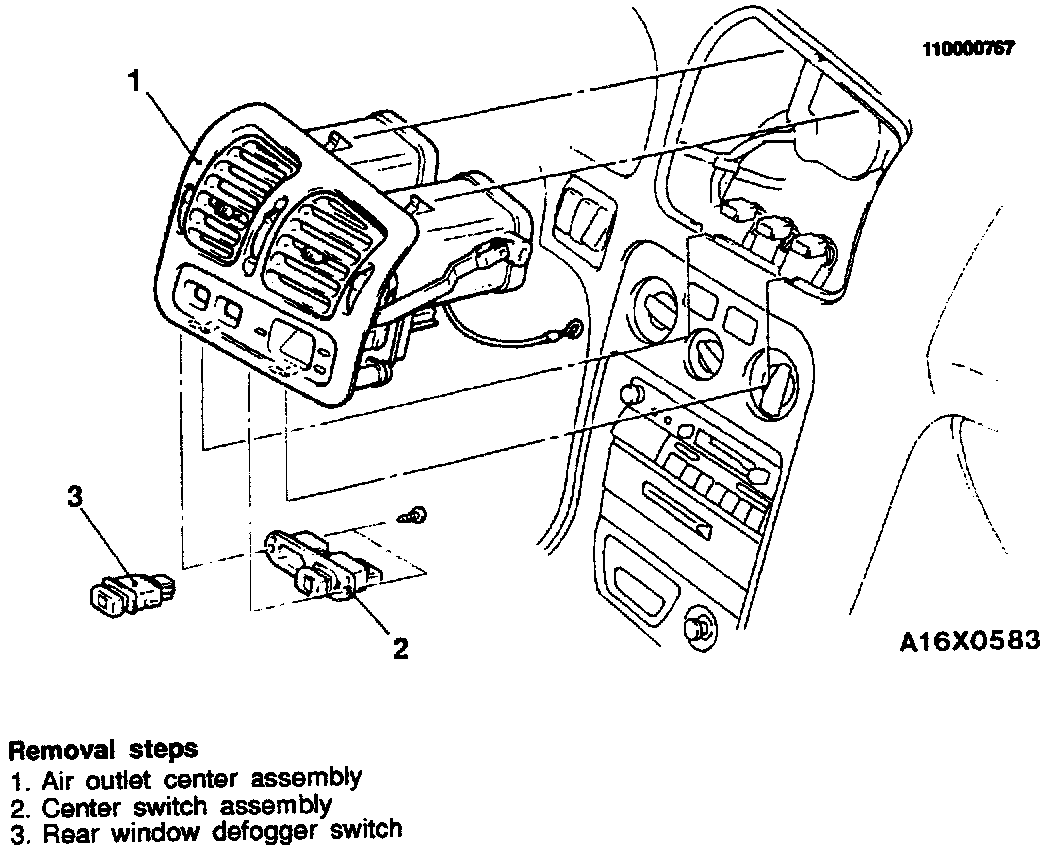 110000767

1

3

2

A16X0583

Removal steps
1. Air outlet center assembly
2. Center switch assembly
3. Rear window defogger switch