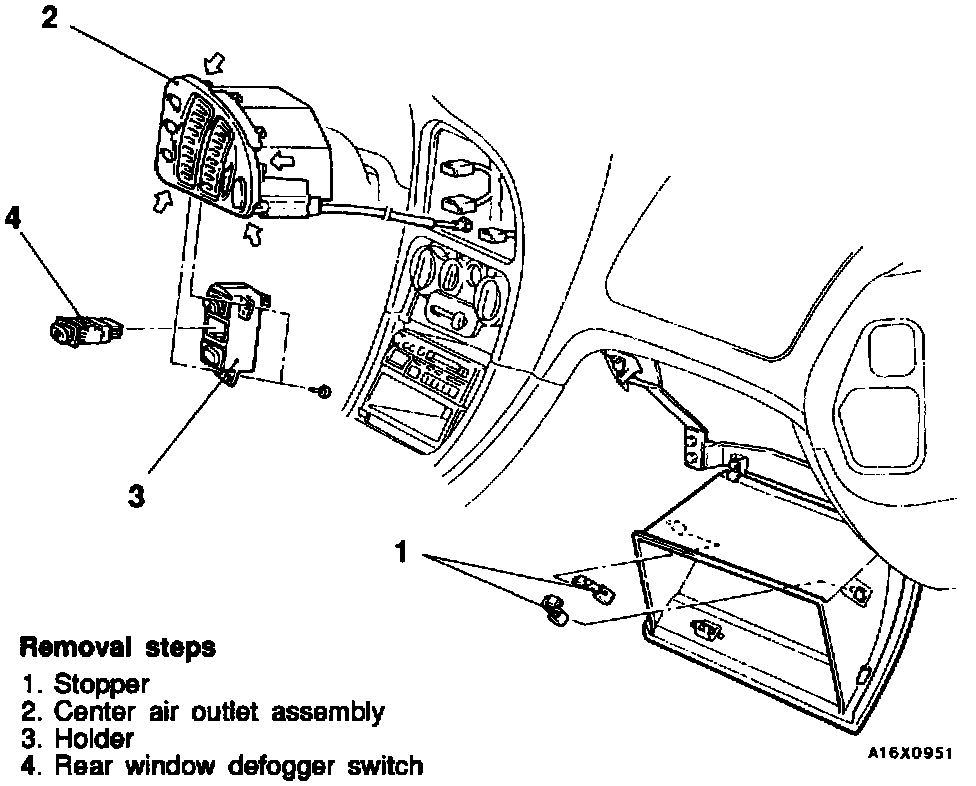 2

4

3

1

Removal steps
1. Stopper
2. Center air outlet assembly
3. Holder
4. Rear window defogger switch

A16X0951