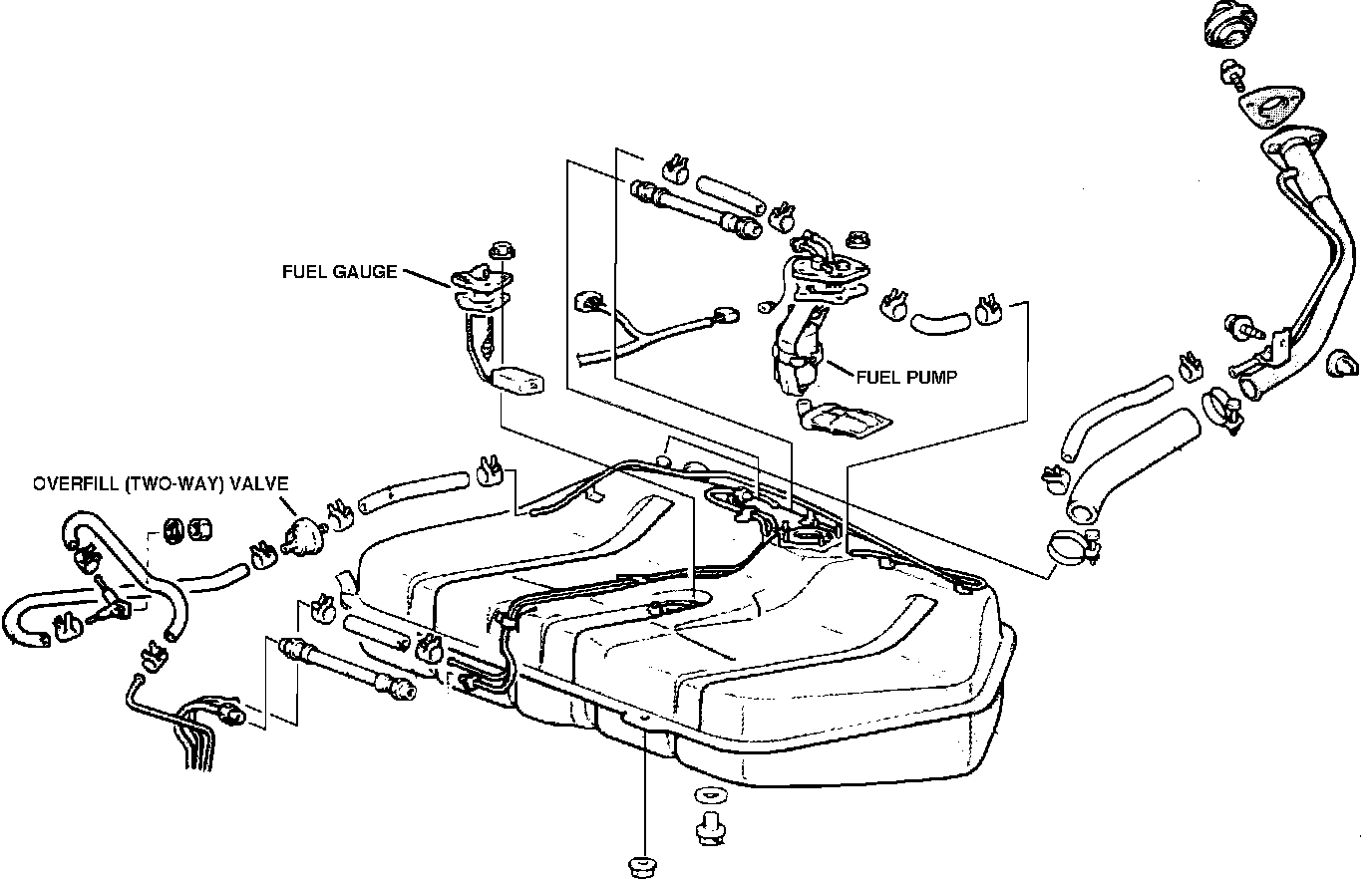 FUEL GAUGE

FUEL PUMP

OVERFILL (TWO-WAY) VALVE