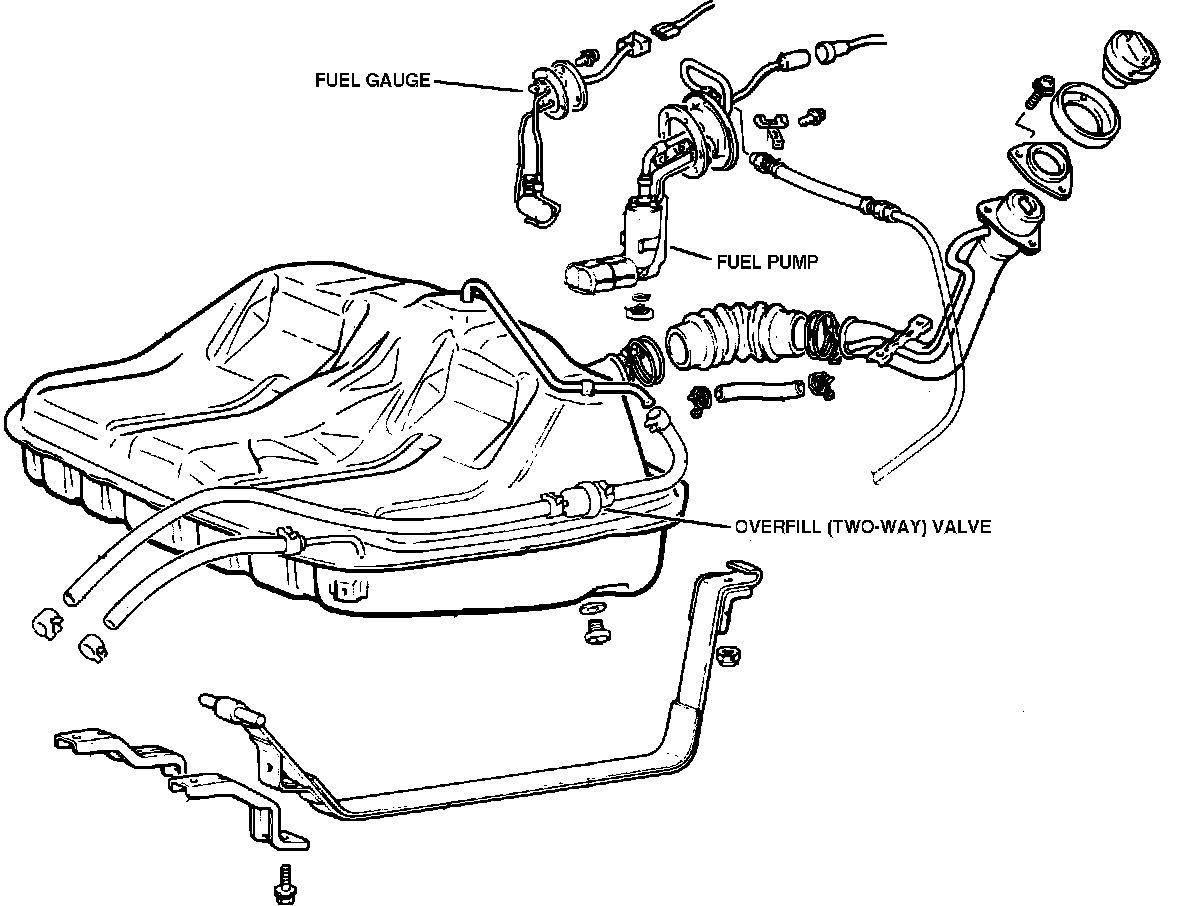 FUEL GAUGE
FUEL PUMP
OVERFILL (TWO-WAY) VALVE