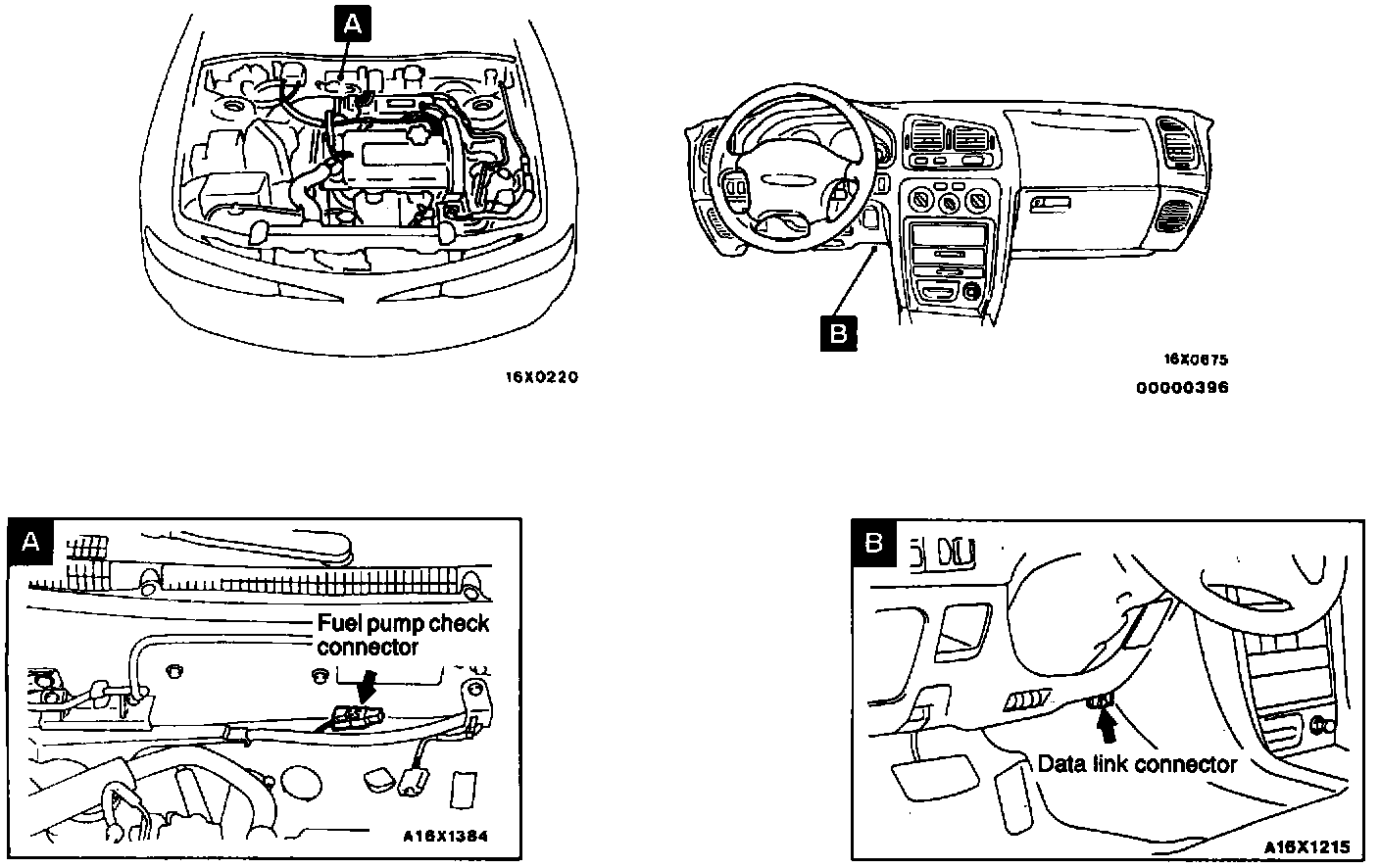 A

16X0220

B

16X0675

00000396

A

Fuel pump check connector

A16X1384

B

Data link connector

A16X1215