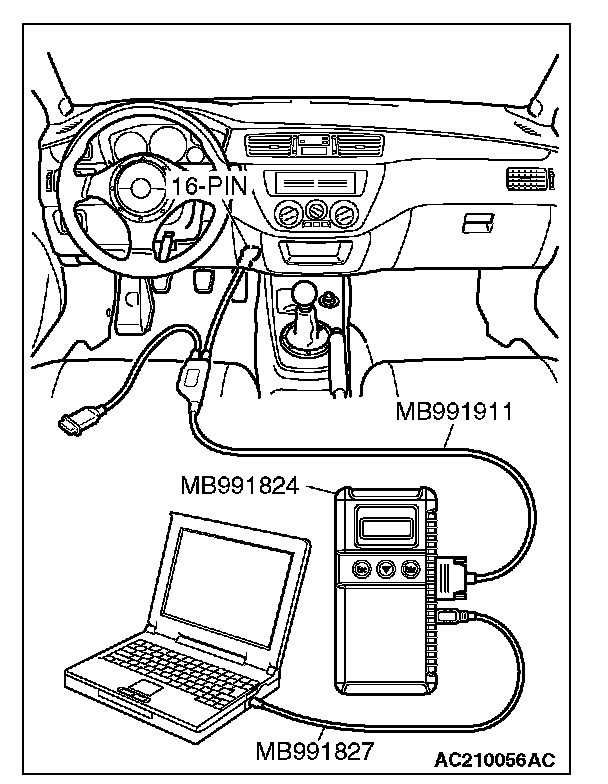 16-PIN

MB991911

MB991824

MB991827

AC210056AC