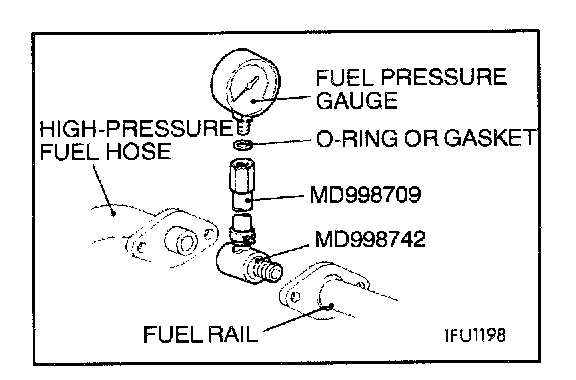 FUEL PRESSURE GAUGE

HIGH-PRESSURE FUEL HOSE

O-RING OR GASKET

MD998709

MD998742

FUEL RAIL

1FU1198