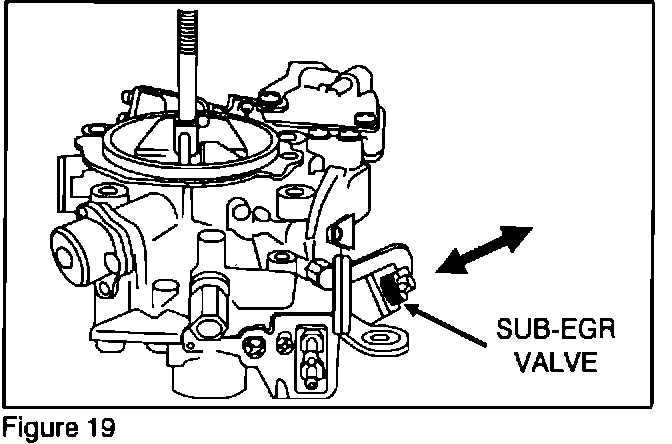 SUB-EGR VALVE

Figure 19