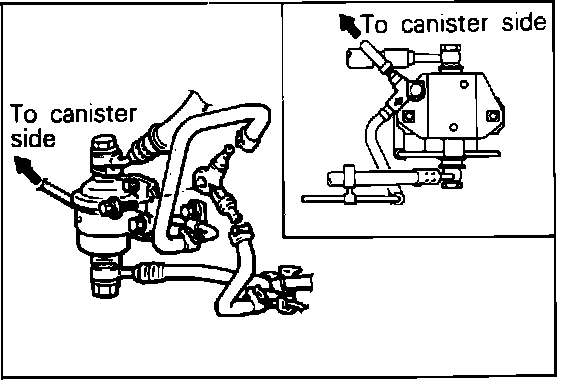 To canister side

To canister side