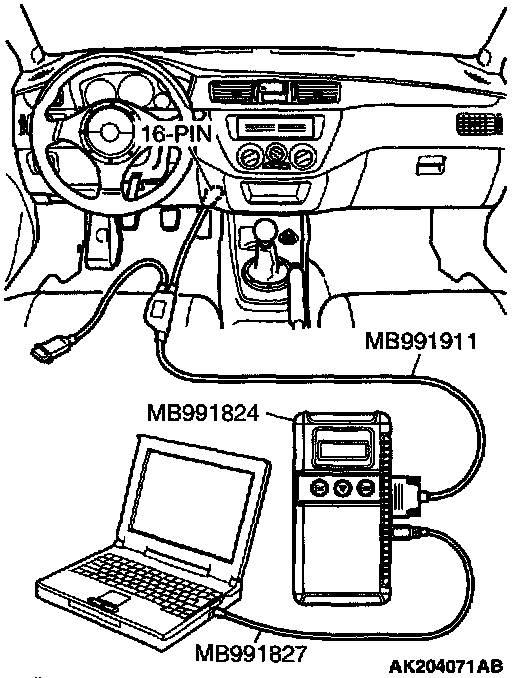 16-PIN

MB991911

MB991824

MB991827

AK204071AB