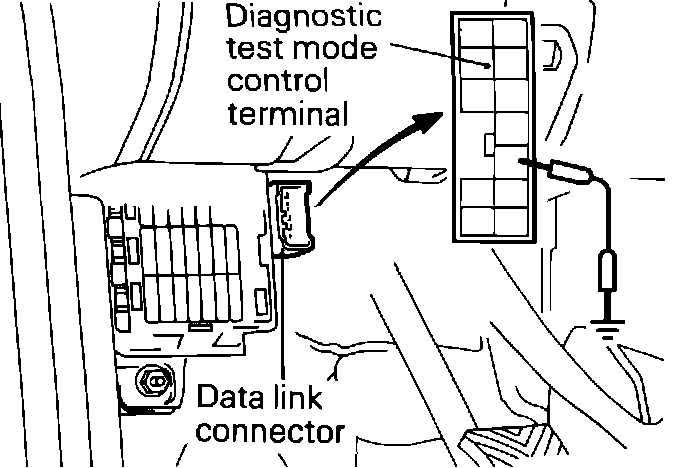 Diagnostic test mode control terminal

Data link connector