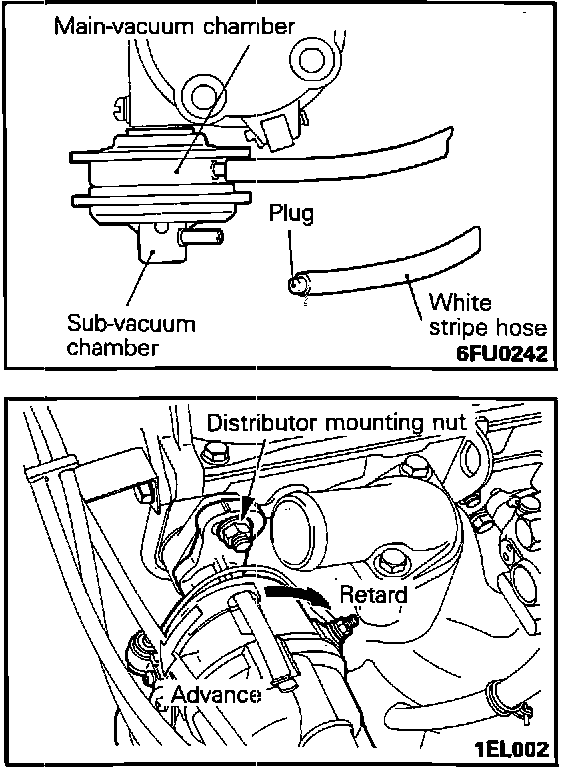 Main-vacuum chamber

Plug

Sub-vacuum chamber

White stripe hose

6FU0242

Distributor mounting nut

Retard

Advance

1EL002