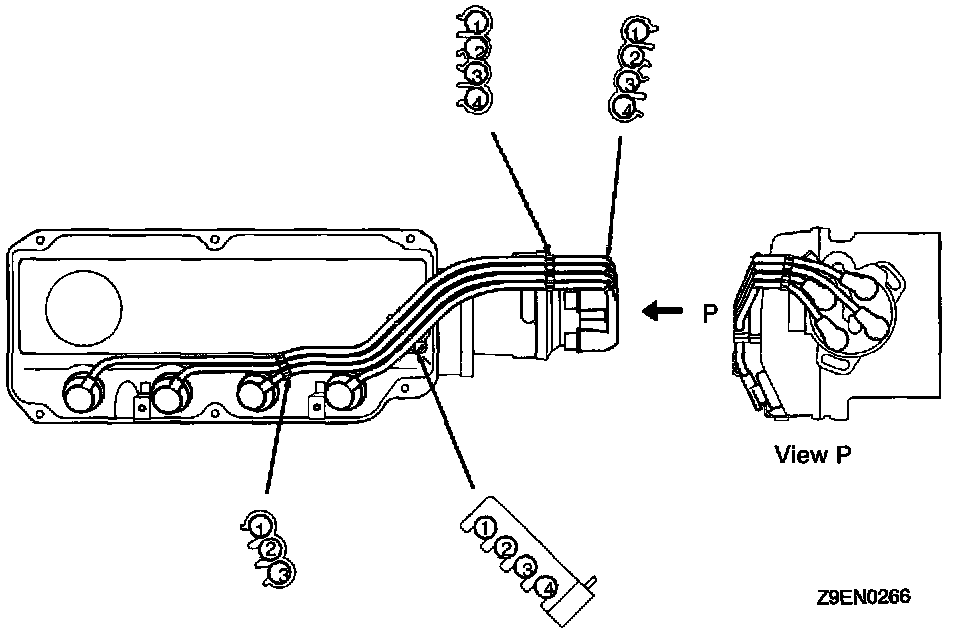 1
2
3
4

1
2
3
4

P

View P

1
2
3

1
2
3
4

Z9EN0266