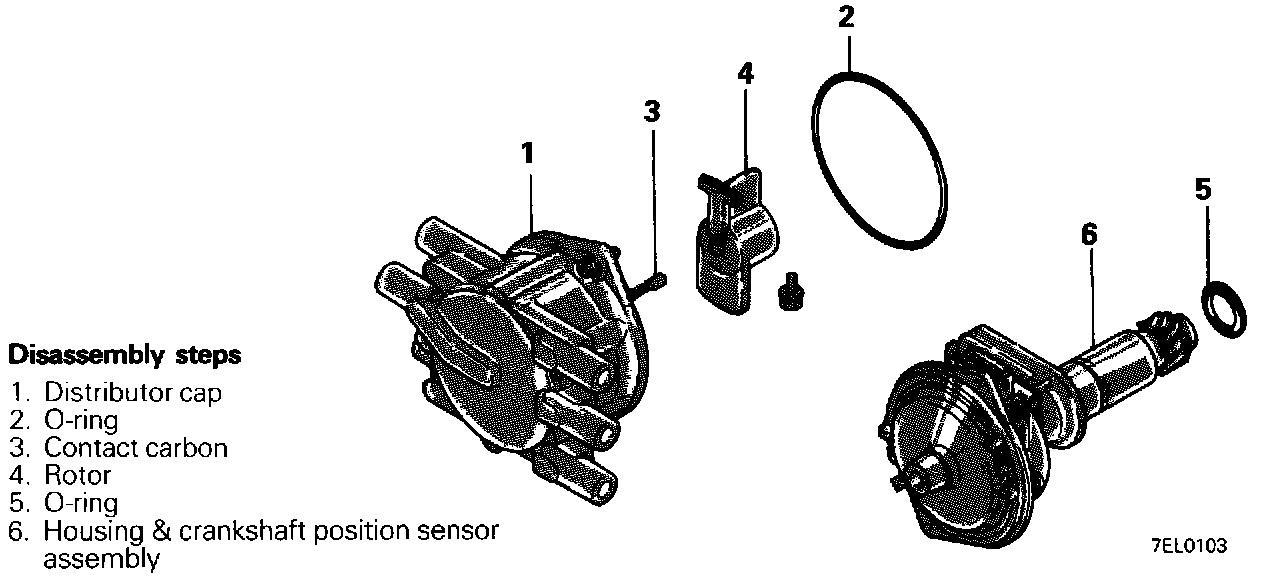 2
4
3
1
5
6

Disassembly steps
1. Distributor cap
2. O-ring
3. Contact carbon
4. Rotor
5. O-ring
6. Housing & crankshaft position sensor assembly

7EL0103