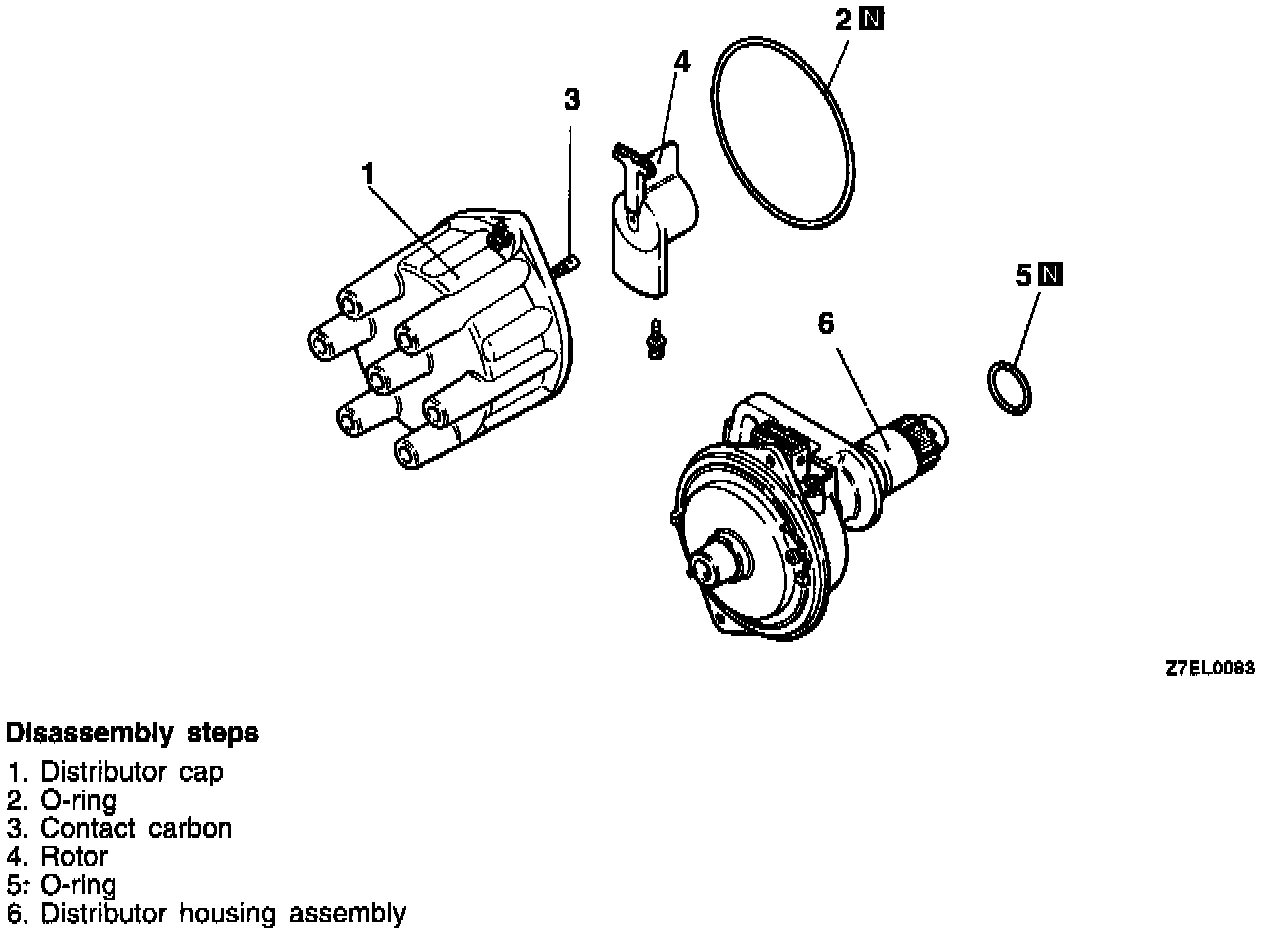 2 N

4

3

1

5 N

6

Z7EL0083

Disassembly steps

1. Distributor cap
2. O-ring
3. Contact carbon
4. Rotor
5: O-ring
6. Distributor housing assembly