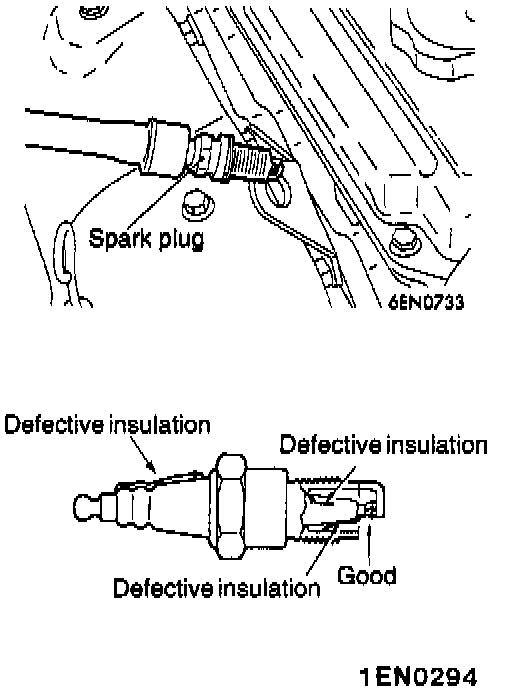 Spark plug

6EN0733

Defective insulation

Defective insulation

Defective insulation

Good

1EN0294