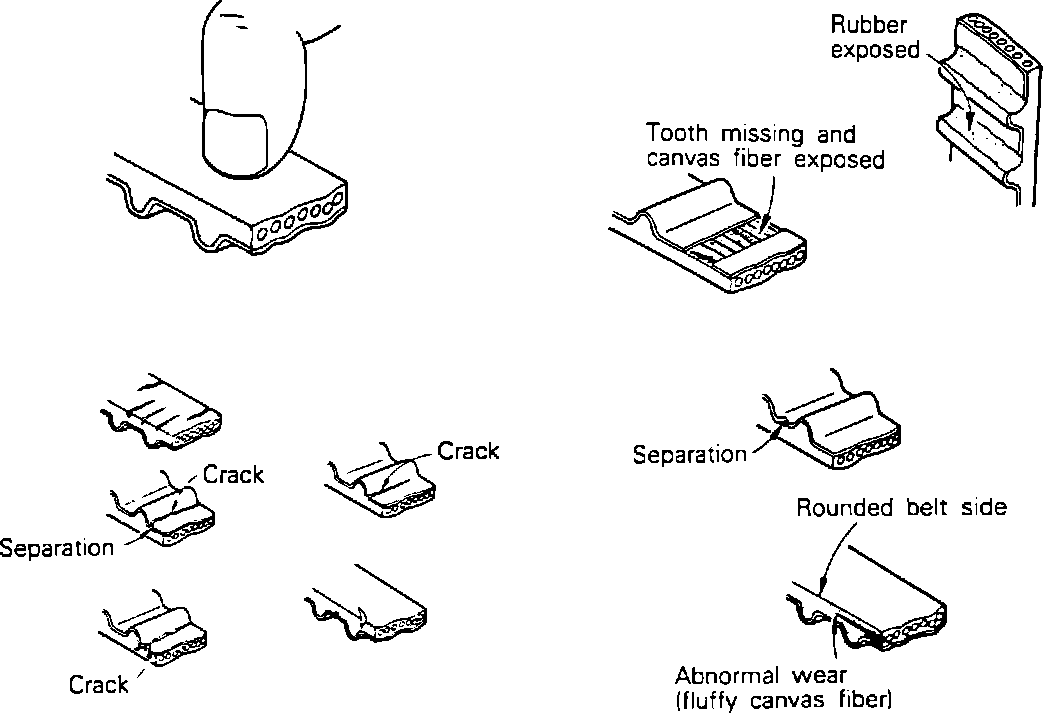 Rubber exposed

Tooth missing and canvas fiber exposed

Crack

Crack

Separation

Crack

Separation

Rounded belt side

Abnormal wear (fluffy canvas fiber)