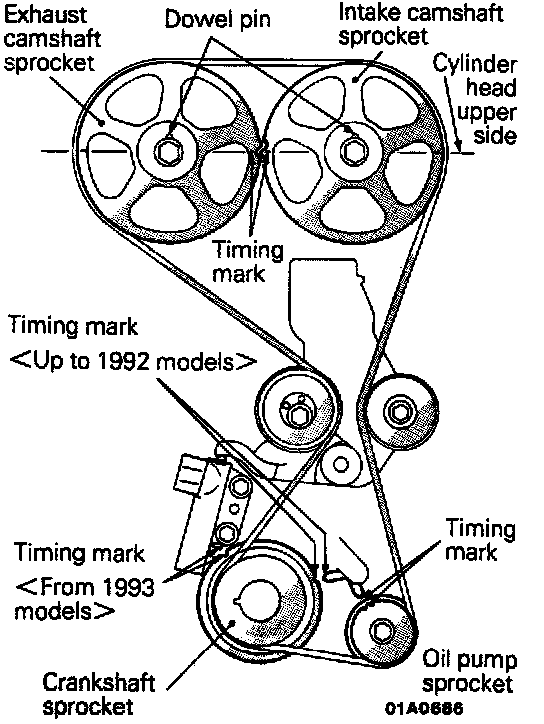 Exhaust camshaft sprocket

Dowel pin

Intake camshaft sprocket

Cylinder head upper side

Timing mark

Timing mark
<Up to 1992 models>

Timing mark
<From 1993 models>

Timing mark

Crankshaft sprocket

Oil pump sprocket

01A0686