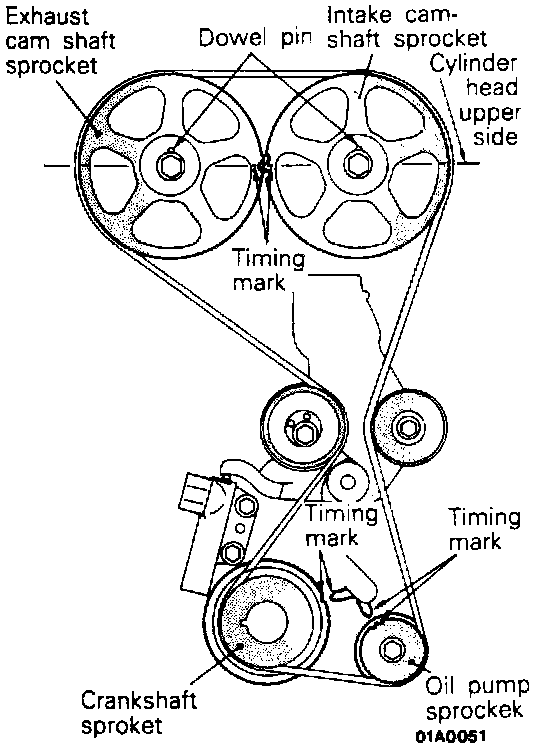 Exhaust cam shaft sprocket

Dowel pin

Intake camshaft sprocket

Cylinder head upper side

Timing mark

Timing mark

Timing mark

Crankshaft sproket

Oil pump sprockek

01A0051