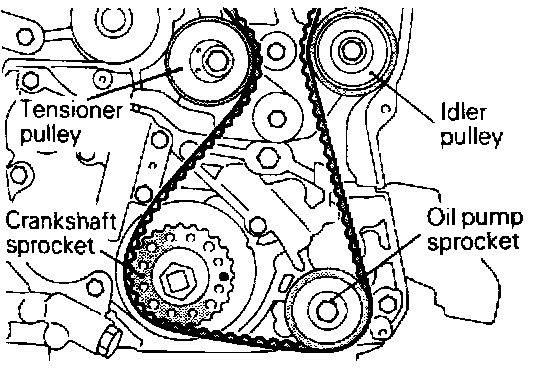 Tensioner pulley

Idler pulley

Crankshaft sprocket

Oil pump sprocket