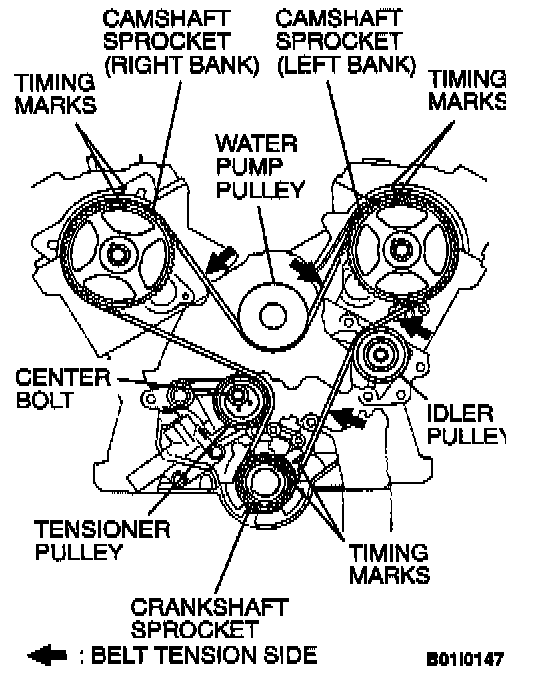 CAMSHAFT SPROCKET (RIGHT BANK)

CAMSHAFT SPROCKET (LEFT BANK)

TIMING MARKS

TIMING MARKS

WATER PUMP PULLEY

CENTER BOLT

IDLER PULLEY

TENSIONER PULLEY

TIMING MARKS

CRANKSHAFT SPROCKET

: BELT TENSION SIDE

B01I0147