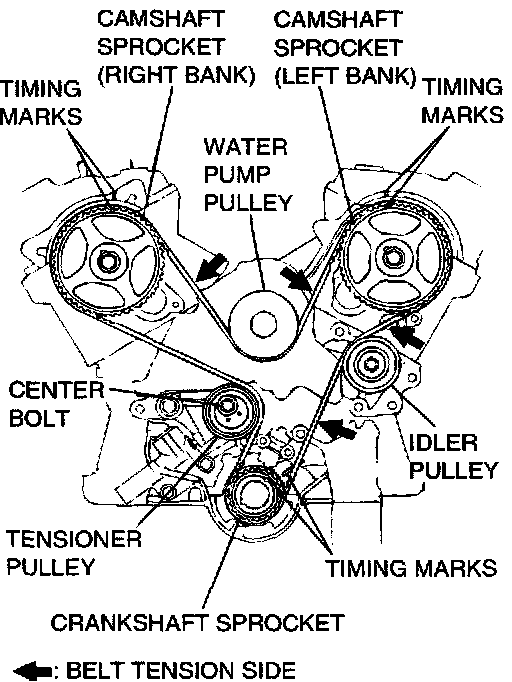 CAMSHAFT SPROCKET (RIGHT BANK)

CAMSHAFT SPROCKET (LEFT BANK)

TIMING MARKS

TIMING MARKS

WATER PUMP PULLEY

CENTER BOLT

IDLER PULLEY

TENSIONER PULLEY

TIMING MARKS

CRANKSHAFT SPROCKET

: BELT TENSION SIDE