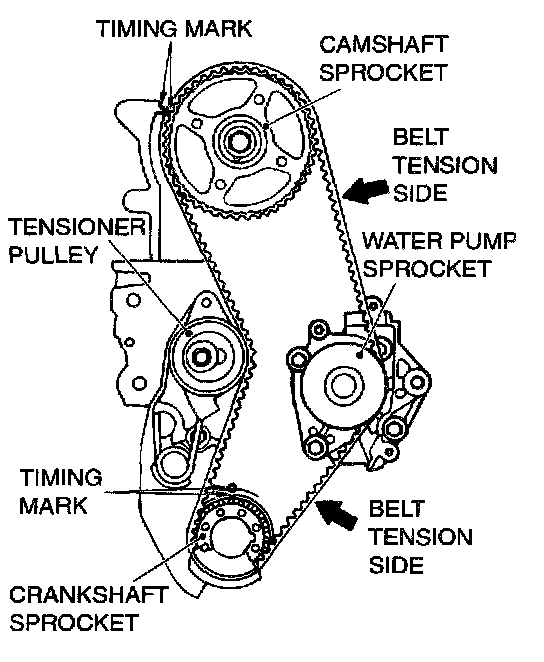 TIMING MARK

CAMSHAFT SPROCKET

BELT TENSION SIDE

TENSIONER PULLEY

WATER PUMP SPROCKET

TIMING MARK

BELT TENSION SIDE

CRANKSHAFT SPROCKET