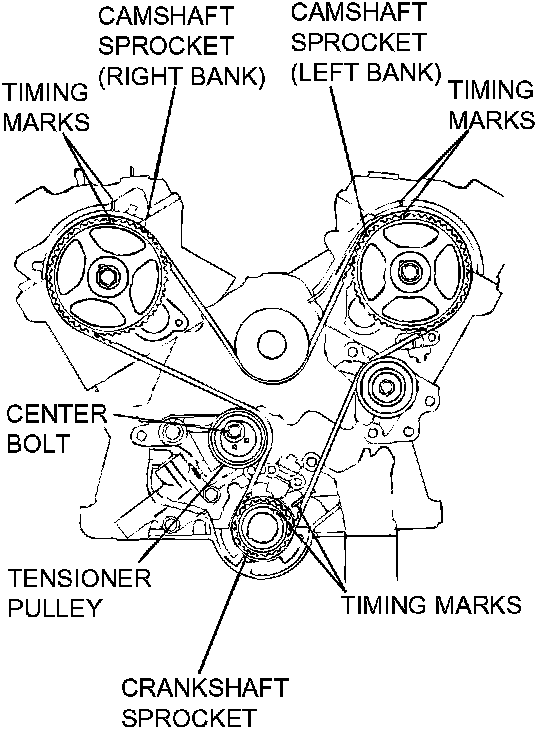 CAMSHAFT SPROCKET (RIGHT BANK)

CAMSHAFT SPROCKET (LEFT BANK)

TIMING MARKS

TIMING MARKS

CENTER BOLT

TENSIONER PULLEY

TIMING MARKS

CRANKSHAFT SPROCKET