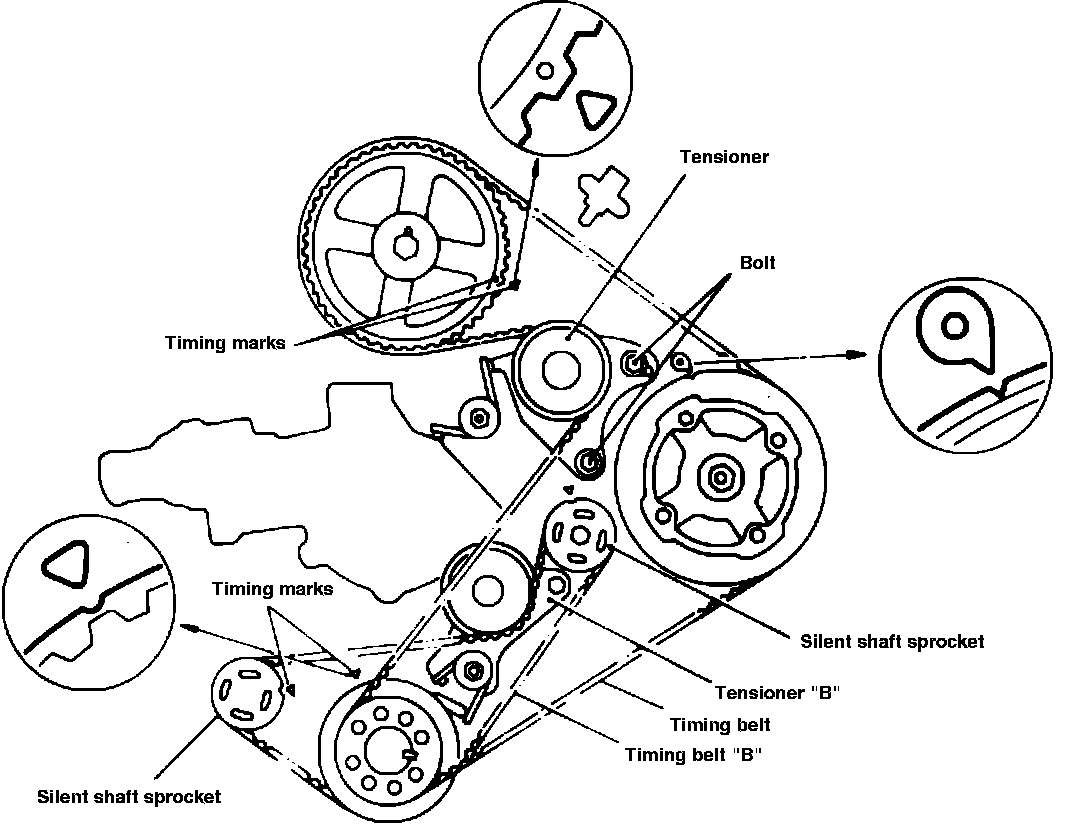 Tensioner

Bolt

Timing marks

Timing marks

Silent shaft sprocket

Tensioner "B"

Timing belt

Timing belt "B"

Silent shaft sprocket