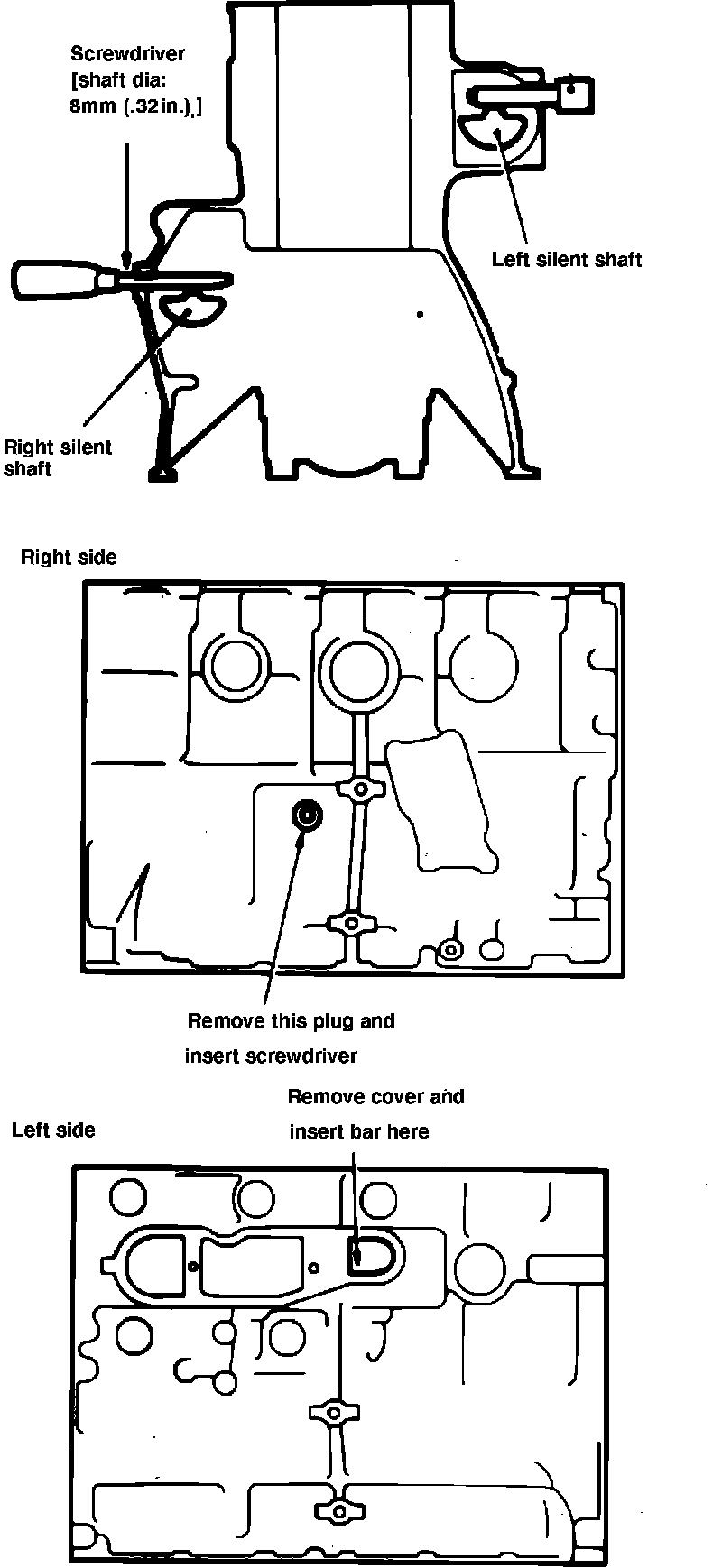 Screwdriver [shaft dia: 8mm (.32in.)]

Left silent shaft

Right silent shaft

Right side

Remove this plug and insert screwdriver

Left side

Remove cover and insert bar here