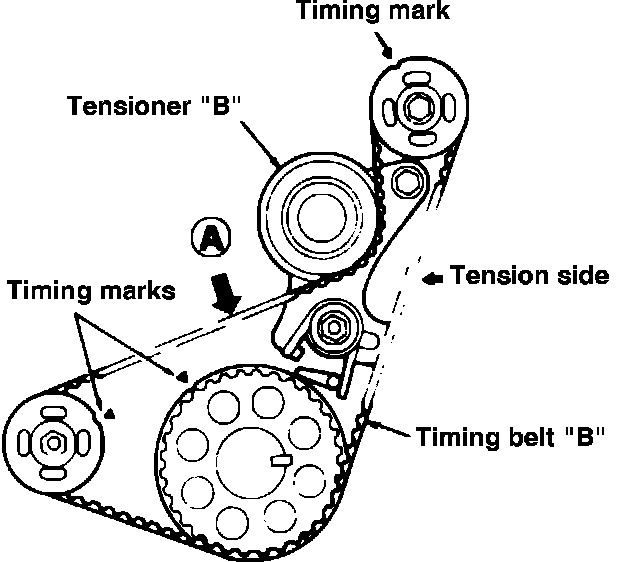 Timing mark

Tensioner "B"

A

Tension side

Timing marks

Timing belt "B"