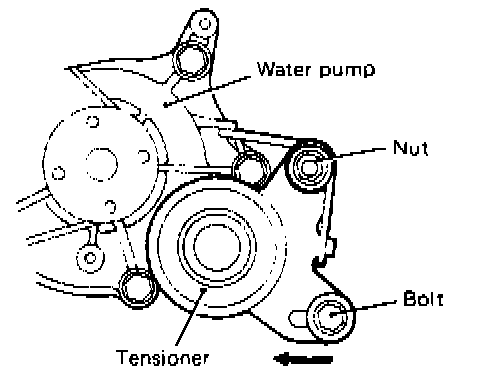 Water pump
Nut
Bolt
Tensioner