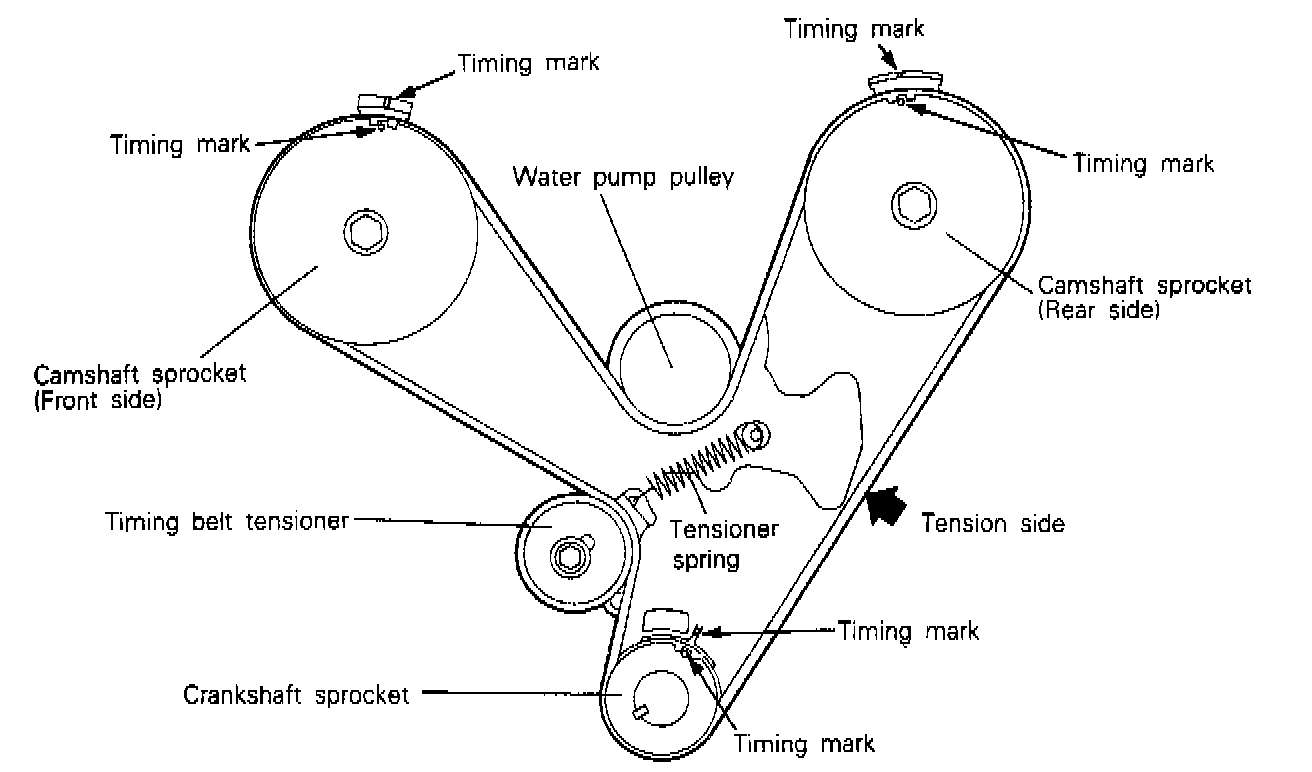 Timing mark
Timing mark
Timing mark
Timing mark
Water pump pulley
Camshaft sprocket (Rear side)
Camshaft sprocket (Front side)
Timing belt tensioner
Tensioner spring
Tension side
Timing mark
Crankshaft sprocket
Timing mark