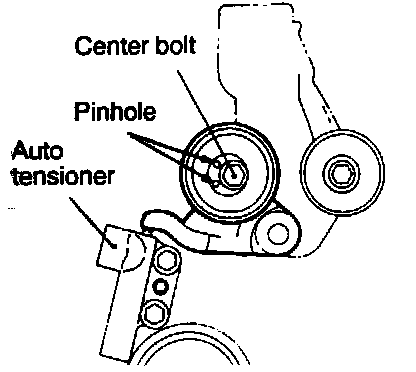 Center bolt

Pinhole

Auto tensioner