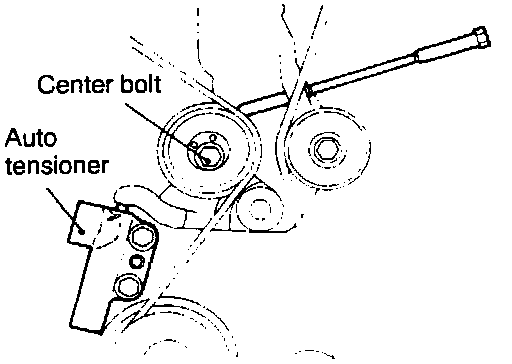 Center bolt

Auto tensioner