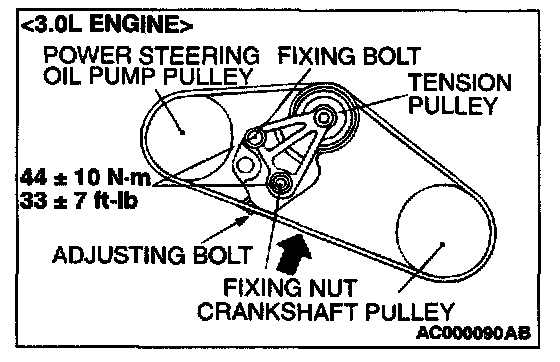 <3.0L ENGINE>
POWER STEERING OIL PUMP PULLEY
FIXING BOLT
TENSION PULLEY
44 ± 10 N·m
33 ± 7 ft-lb
ADJUSTING BOLT
FIXING NUT
CRANKSHAFT PULLEY
AC000090AB