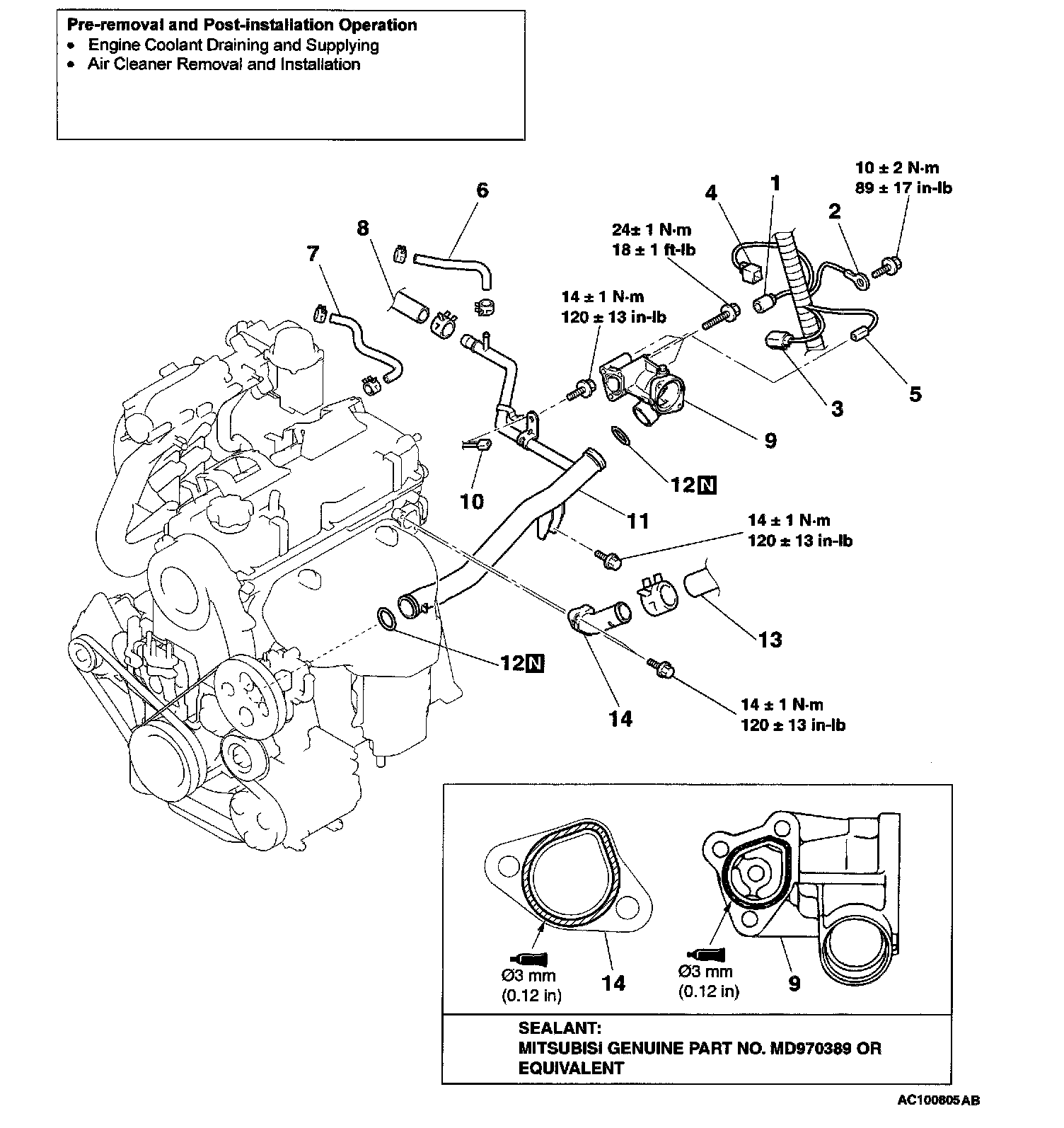 Pre-removal and Post-installation Operation
• Engine Coolant Draining and Supplying
• Air Cleaner Removal and Installation

6
8
7
4
1
10 ± 2 N·m
89 ± 17 in-lb
2
24± 1 N·m
18 ± 1 ft-lb
14 ± 1 N·m
120 ± 13 in-lb
3
5
9
10
12 N
11
14 ± 1 N·m
120 ± 13 in-lb
13
12 N
14
14 ± 1 N·m
120 ± 13 in-lb

Ø3 mm
(0.12 in)
14
Ø3 mm
(0.12 in)
9

SEALANT:
MITSUBISI GENUINE PART NO. MD970389 OR EQUIVALENT

AC100605 AB