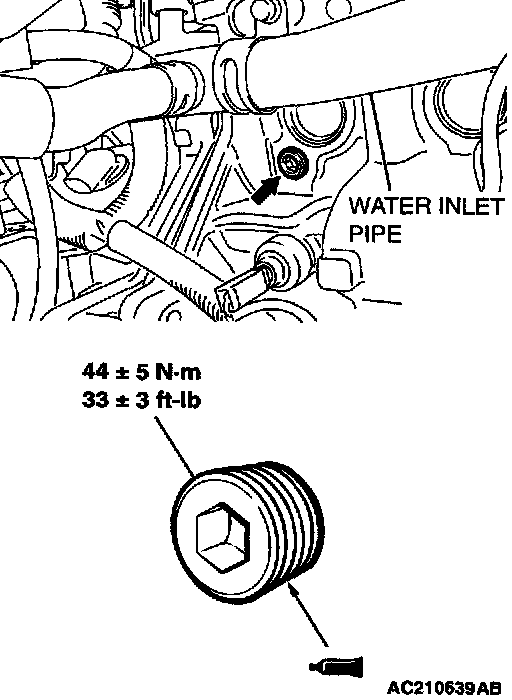 WATER INLET PIPE

44 ± 5 N·m
33 ± 3 ft-lb

AC210639AB