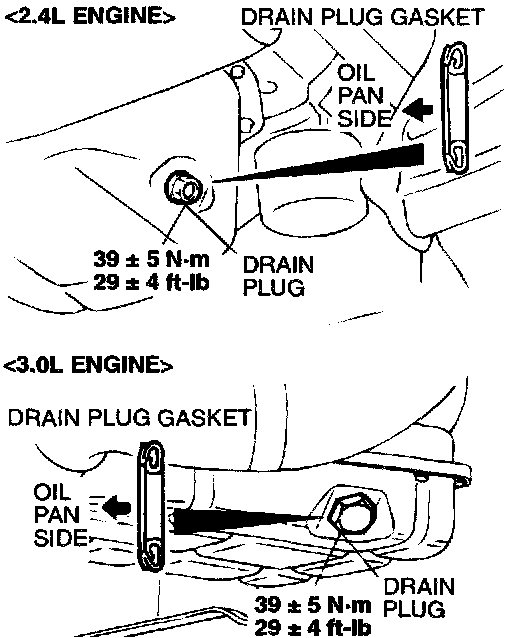 <2.4L ENGINE>

DRAIN PLUG GASKET

OIL PAN SIDE

39 ± 5 N·m
29 ± 4 ft-lb

DRAIN PLUG

<3.0L ENGINE>

DRAIN PLUG GASKET

OIL PAN SIDE

DRAIN PLUG

39 ± 5 N·m
29 ± 4 ft-lb