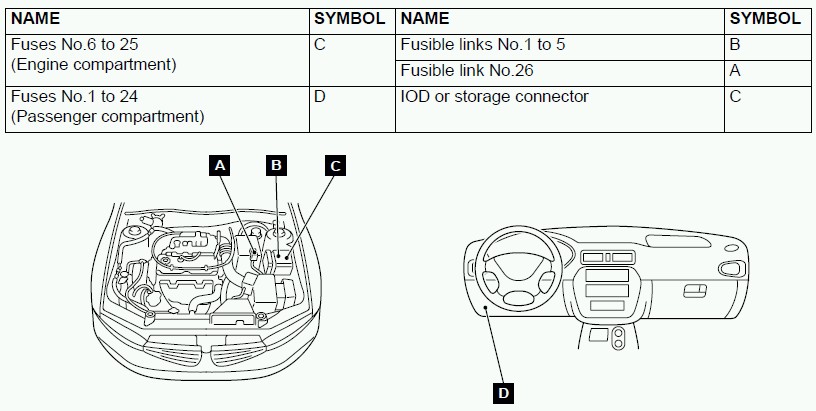 | NAME | SYMBOL | NAME | SYMBOL |
|---|---|---|---|
| Fuses No.6 to 25 (Engine compartment) | C | Fusible links No.1 to 5 | B |
| | | Fusible link No.26 | A |
| Fuses No.1 to 24 (Passenger compartment) | D | IOD or storage connector | C |

A B C

D