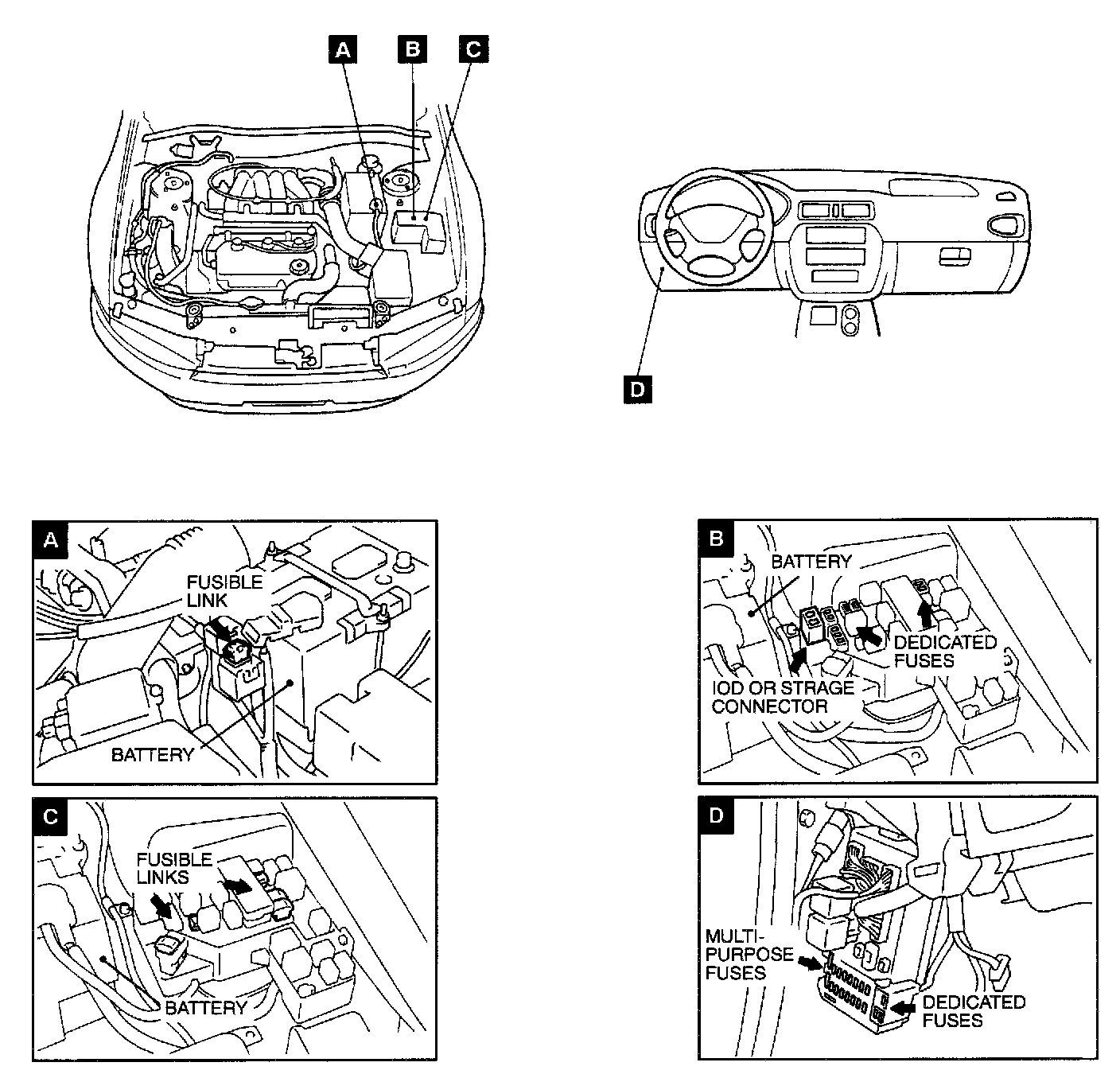 A B C

D

A
FUSIBLE LINK
BATTERY

B
BATTERY
DEDICATED FUSES
IOD OR STRAGE CONNECTOR

C
FUSIBLE LINKS
BATTERY

D
MULTI-PURPOSE FUSES
DEDICATED FUSES