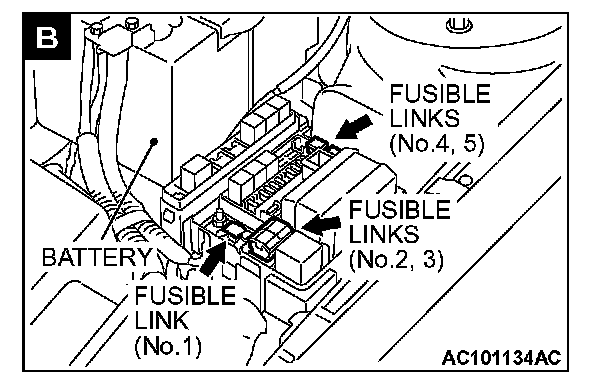 B

FUSIBLE LINKS (No.4, 5)

FUSIBLE LINKS (No.2, 3)

BATTERY

FUSIBLE LINK (No.1)

AC101134AC