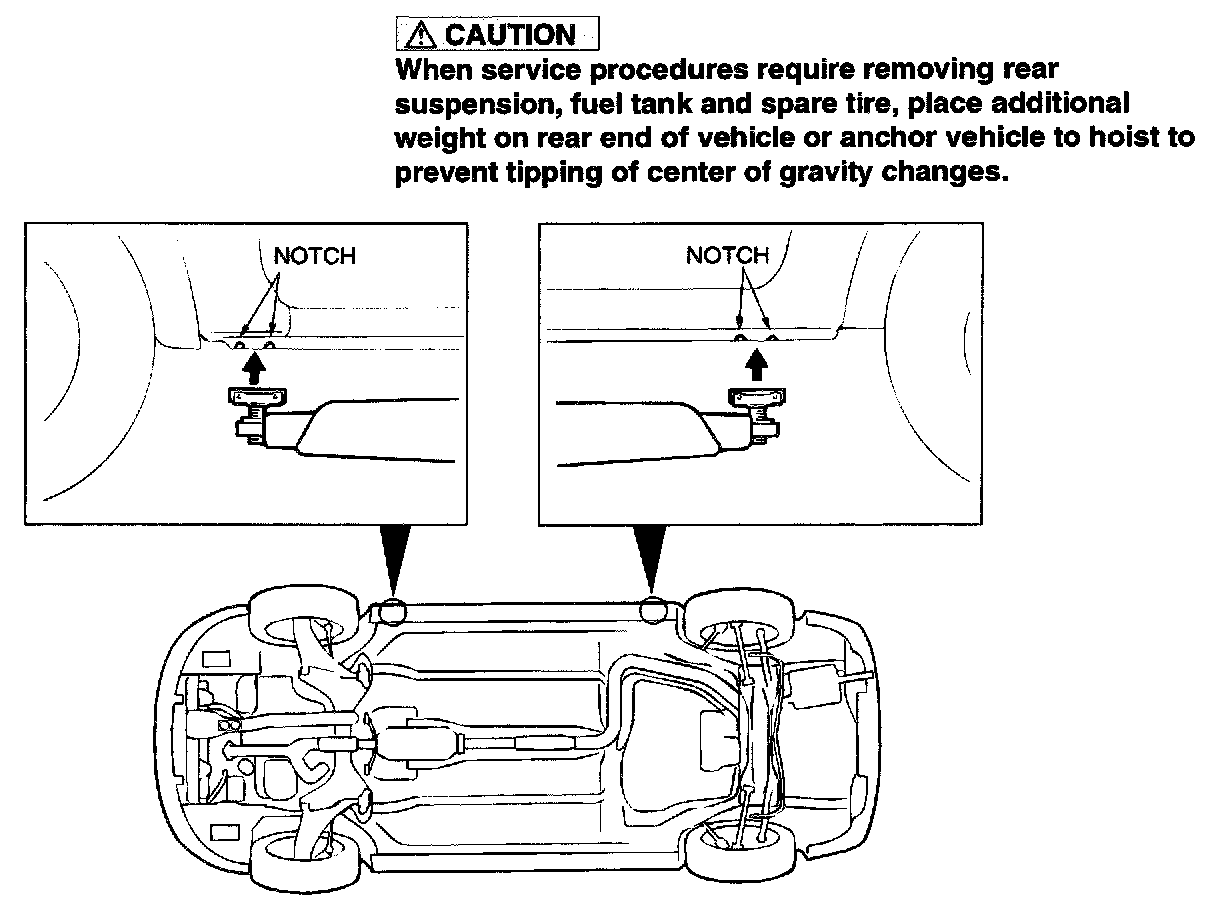 ⚠ CAUTION
When service procedures require removing rear suspension, fuel tank and spare tire, place additional weight on rear end of vehicle or anchor vehicle to hoist to prevent tipping of center of gravity changes.

NOTCH

NOTCH