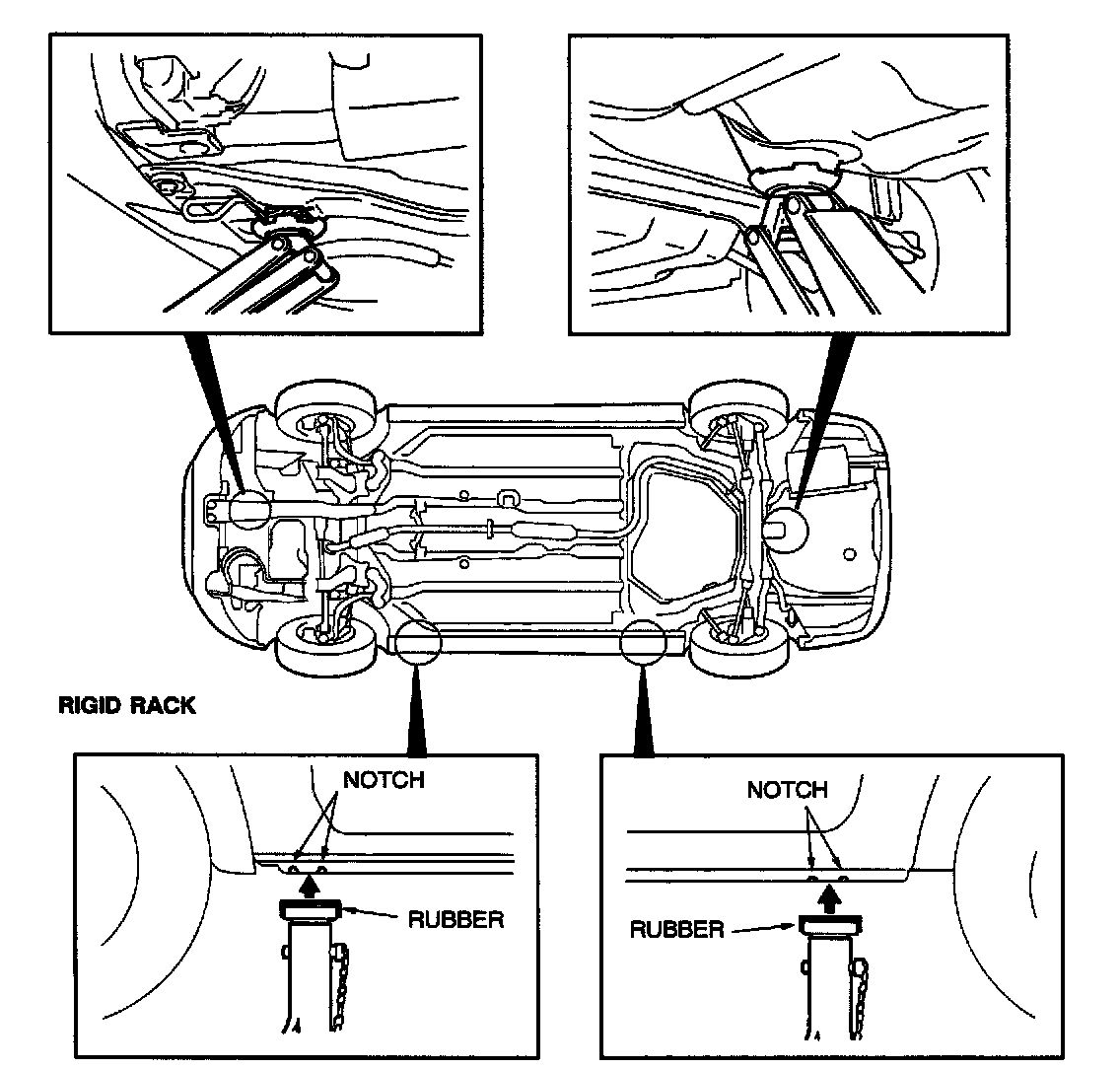 RIGID RACK

NOTCH

RUBBER

NOTCH

RUBBER