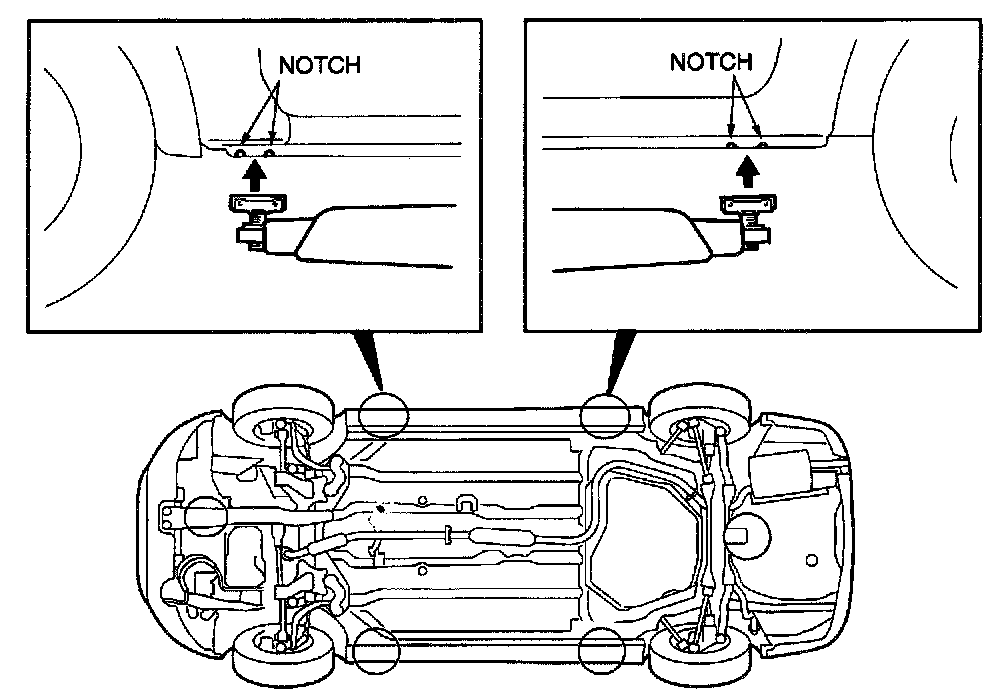 NOTCH

NOTCH